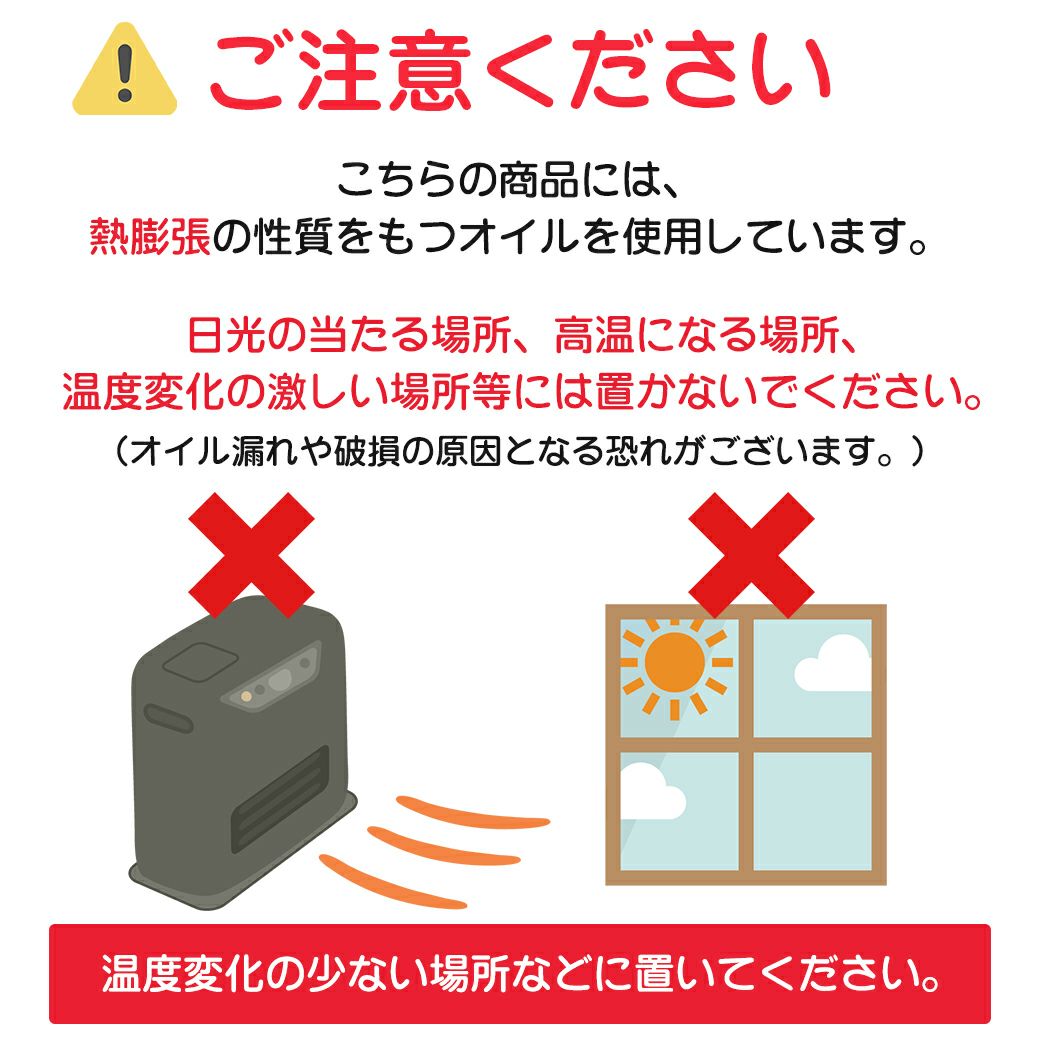 ご注意ください

こちらの商品には、
熱膨張の性質をもつオイルを使用しています。

日光の当たる場所、高温になる場所、
温度変化の激しい場所等には置かないでください。
（オイル漏れや破損の原因となる恐れがございます。）

温度変化の少ない場所などに置いてください。